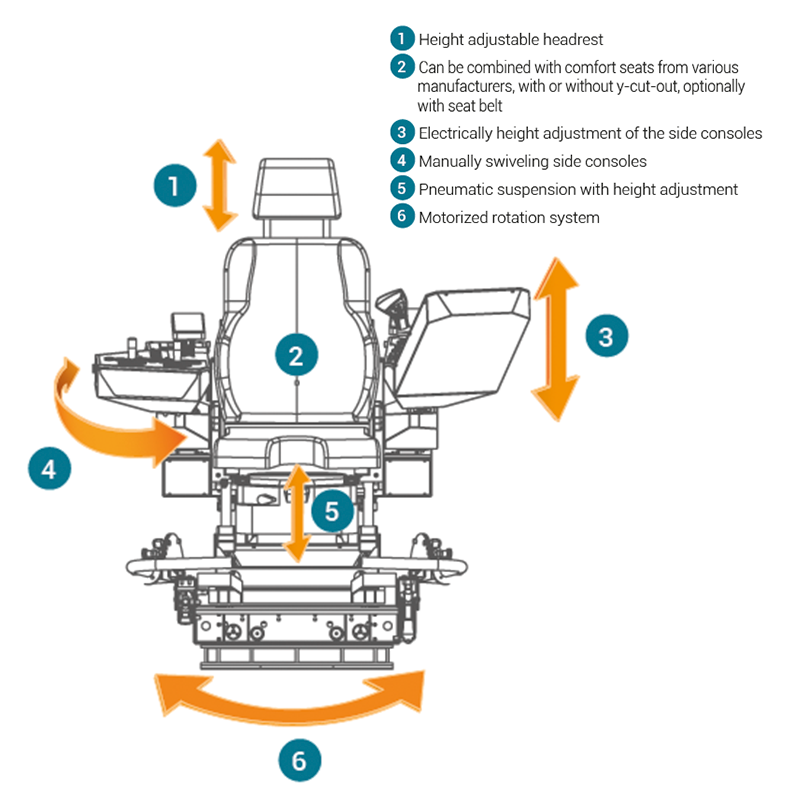 1 Height adjustable headrest
2 Can be combined with comfort seats from various manufacturers, with or without y-cut-out, optionally with seat belt
3 Electrically height adjustment of the side consoles
4 Manually swiveling side consoles
5 Pneumatic suspension with height adjustment
6 Motorized rotation system

1
2
3
4
5
6