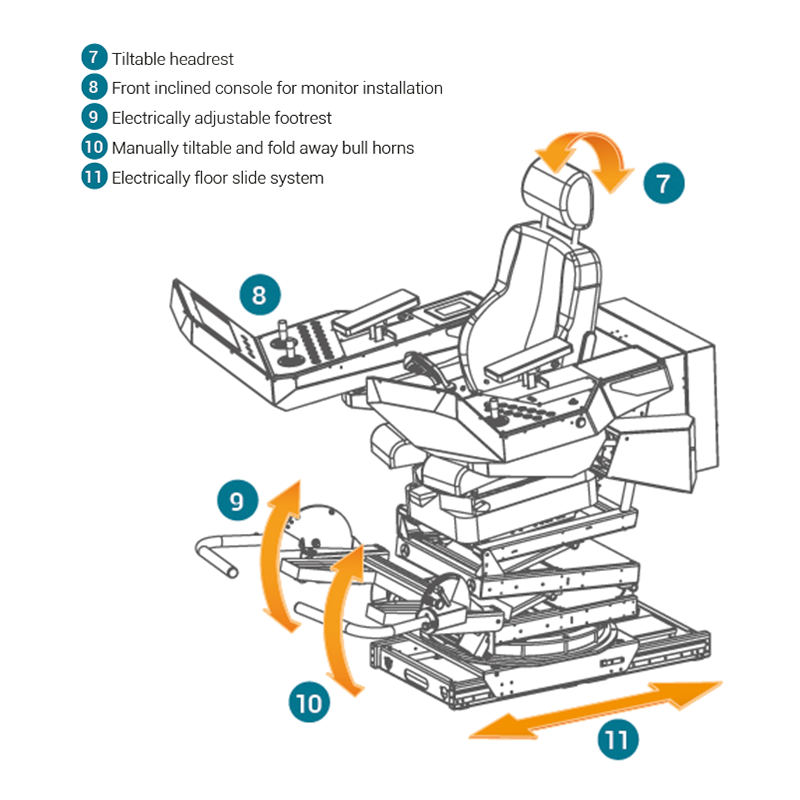 7 Tiltable headrest
8 Front inclined console for monitor installation
9 Electrically adjustable footrest
10 Manually tiltable and fold away bull horns
11 Electrically floor slide system

7

8

9

10

11