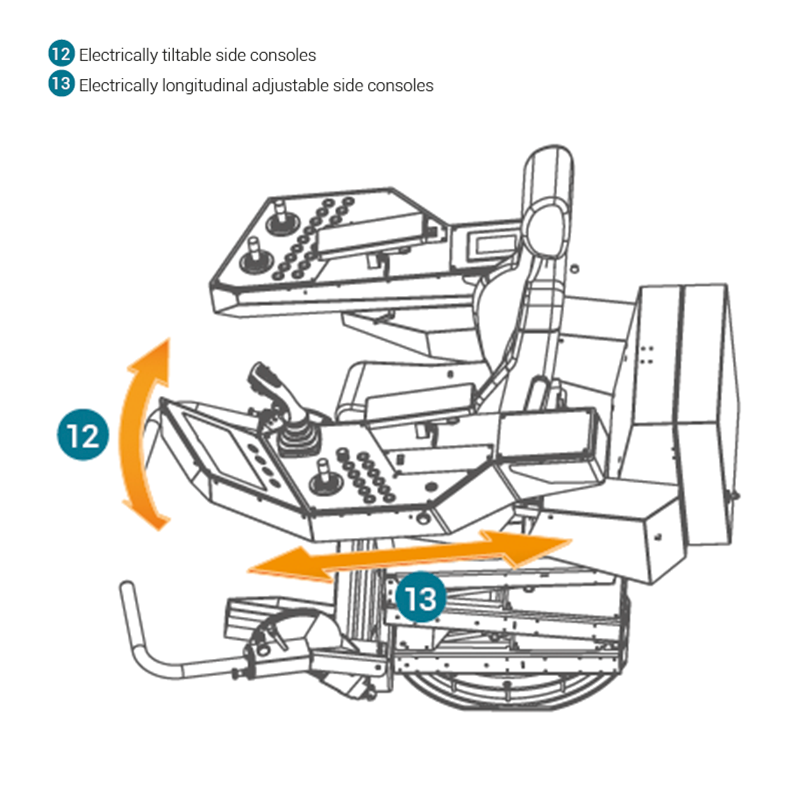 12 Electrically tiltable side consoles
13 Electrically longitudinal adjustable side consoles

12

13