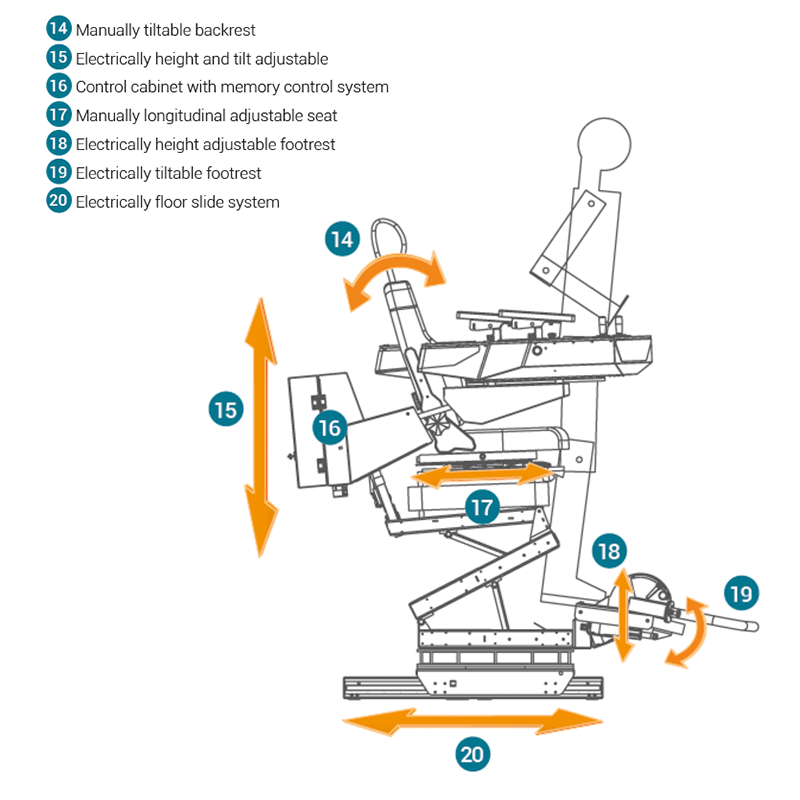 14 Manually tiltable backrest
15 Electrically height and tilt adjustable
16 Control cabinet with memory control system
17 Manually longitudinal adjustable seat
18 Electrically height adjustable footrest
19 Electrically tiltable footrest
20 Electrically floor slide system

14
15
16
17
18
19
20