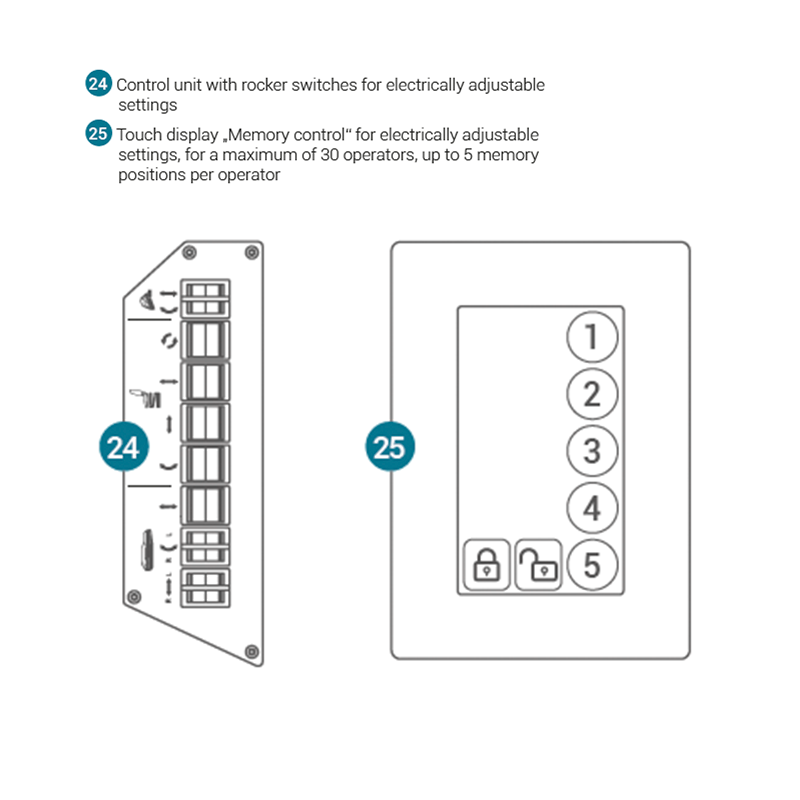 24 Control unit with rocker switches for electrically adjustable settings

25 Touch display „Memory control“ for electrically adjustable settings, for a maximum of 30 operators, up to 5 memory positions per operator

24

25

1
2
3
4
5