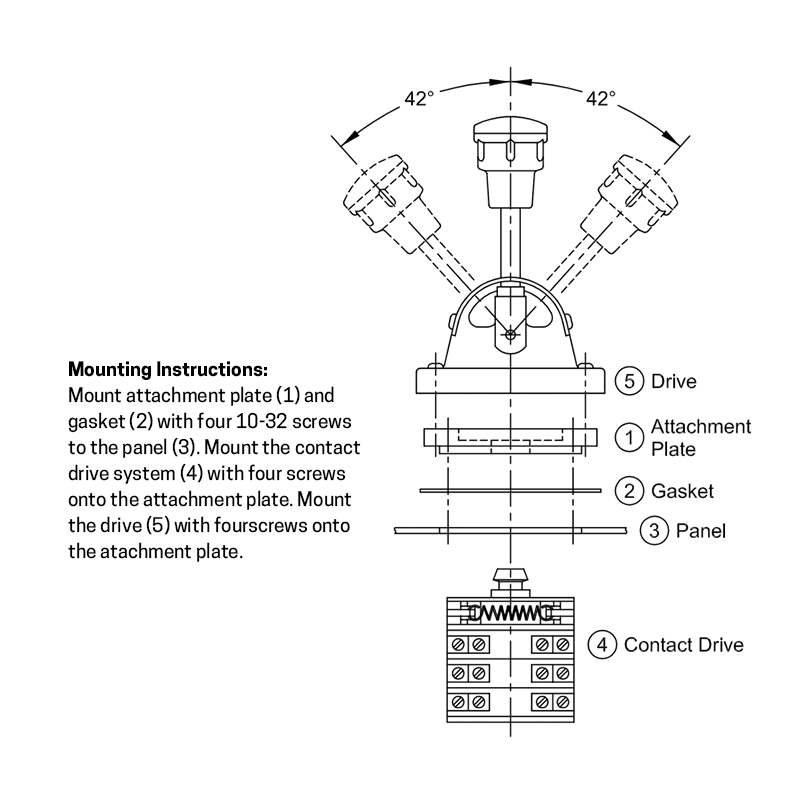 42°

42°

Mounting Instructions:
Mount attachment plate (1) and gasket (2) with four 10-32 screws to the panel (3). Mount the contact drive system (4) with four screws onto the attachment plate. Mount the drive (5) with fourscrews onto the atachment plate.

5 Drive

1 Attachment Plate

2 Gasket

3 Panel

4 Contact Drive