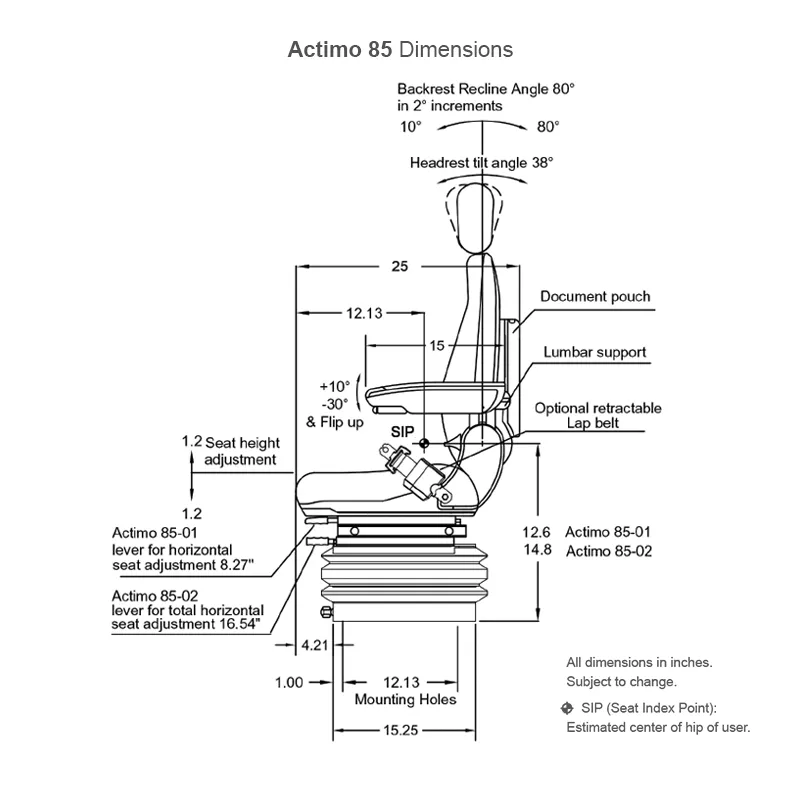 Actimo 85 Dimensions

Backrest Recline Angle 80° in 2° increments

10°

80°

Headrest tilt angle 38°

25

12.13

15

Document pouch

Lumbar support

+10°
-30°
& Flip up

Optional retractable Lap belt

SIP

1.2 Seat height adjustment

1.2

Actimo 85-01 lever for horizontal seat adjustment 8.27"

Actimo 85-02 lever for total horizontal seat adjustment 16.54"

12.6 Actimo 85-01
14.8 Actimo 85-02

4.21

1.00

12.13
Mounting Holes

15.25

All dimensions in inches.
Subject to change.

SIP (Seat Index Point):
Estimated center of hip of user.