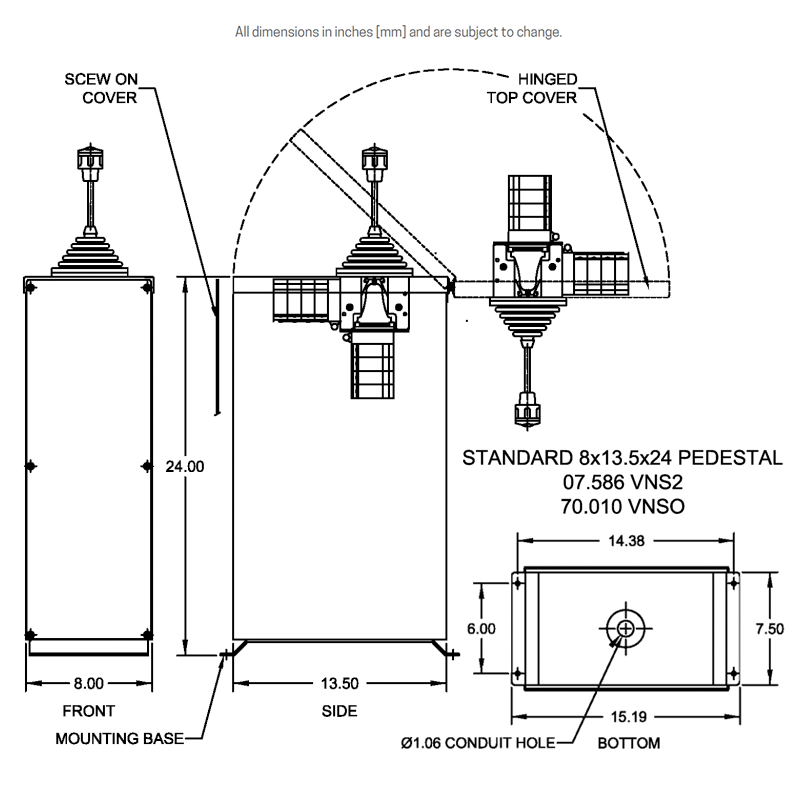 All dimensions in inches [mm] and are subject to change.

SCEW ON COVER

HINGED TOP COVER

24.00

STANDARD 8x13.5x24 PEDESTAL
07.586 VNS2
70.010 VNSO

14.38

6.00

7.50

8.00

13.50

15.19

FRONT

SIDE

MOUNTING BASE

Ø1.06 CONDUIT HOLE

BOTTOM