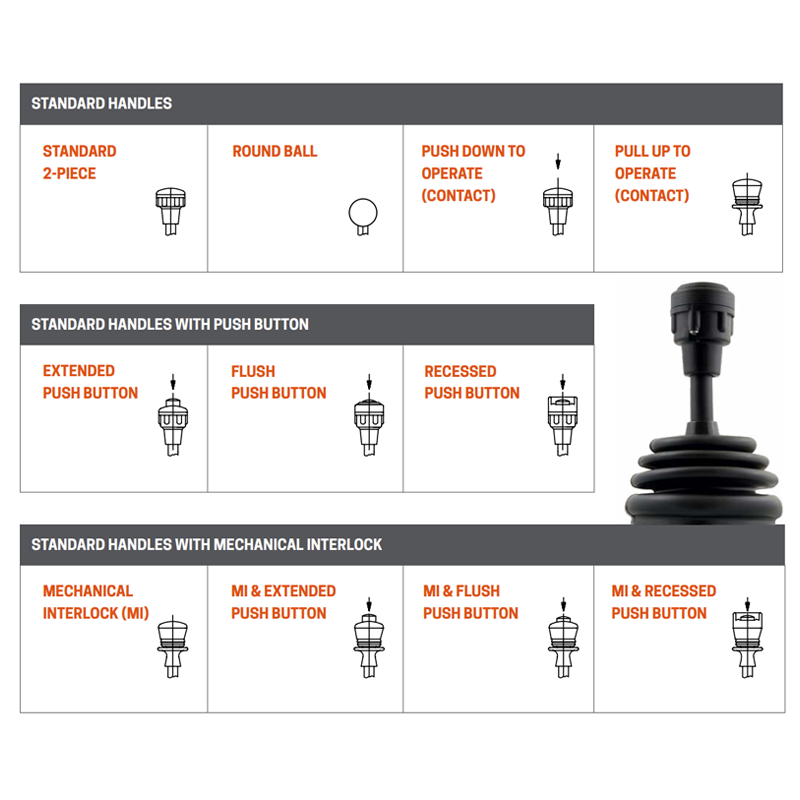 STANDARD HANDLES

| STANDARD 2-PIECE | ROUND BALL | PUSH DOWN TO OPERATE (CONTACT) | PULL UP TO OPERATE (CONTACT) |
|---|---|---|---|

STANDARD HANDLES WITH PUSH BUTTON

| EXTENDED PUSH BUTTON | FLUSH PUSH BUTTON | RECESSED PUSH BUTTON |
|---|---|---|

STANDARD HANDLES WITH MECHANICAL INTERLOCK

| MECHANICAL INTERLOCK (MI) | MI & EXTENDED PUSH BUTTON | MI & FLUSH PUSH BUTTON | MI & RECESSED PUSH BUTTON |
|---|---|---|---|